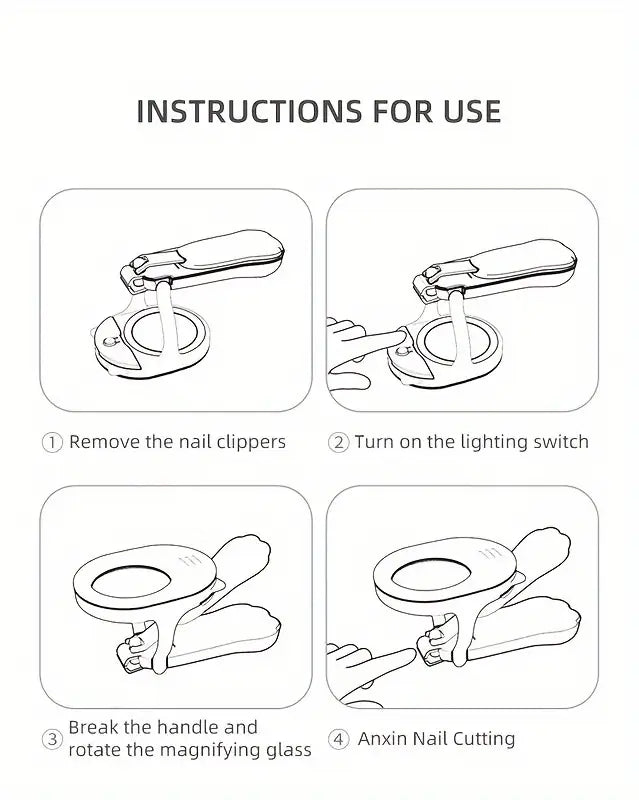 INSTRUCTIONS FOR USE

① Remove the nail clippers

② Turn on the lighting switch

③ Break the handle and rotate the magnifying glass

④ Anxin Nail Cutting