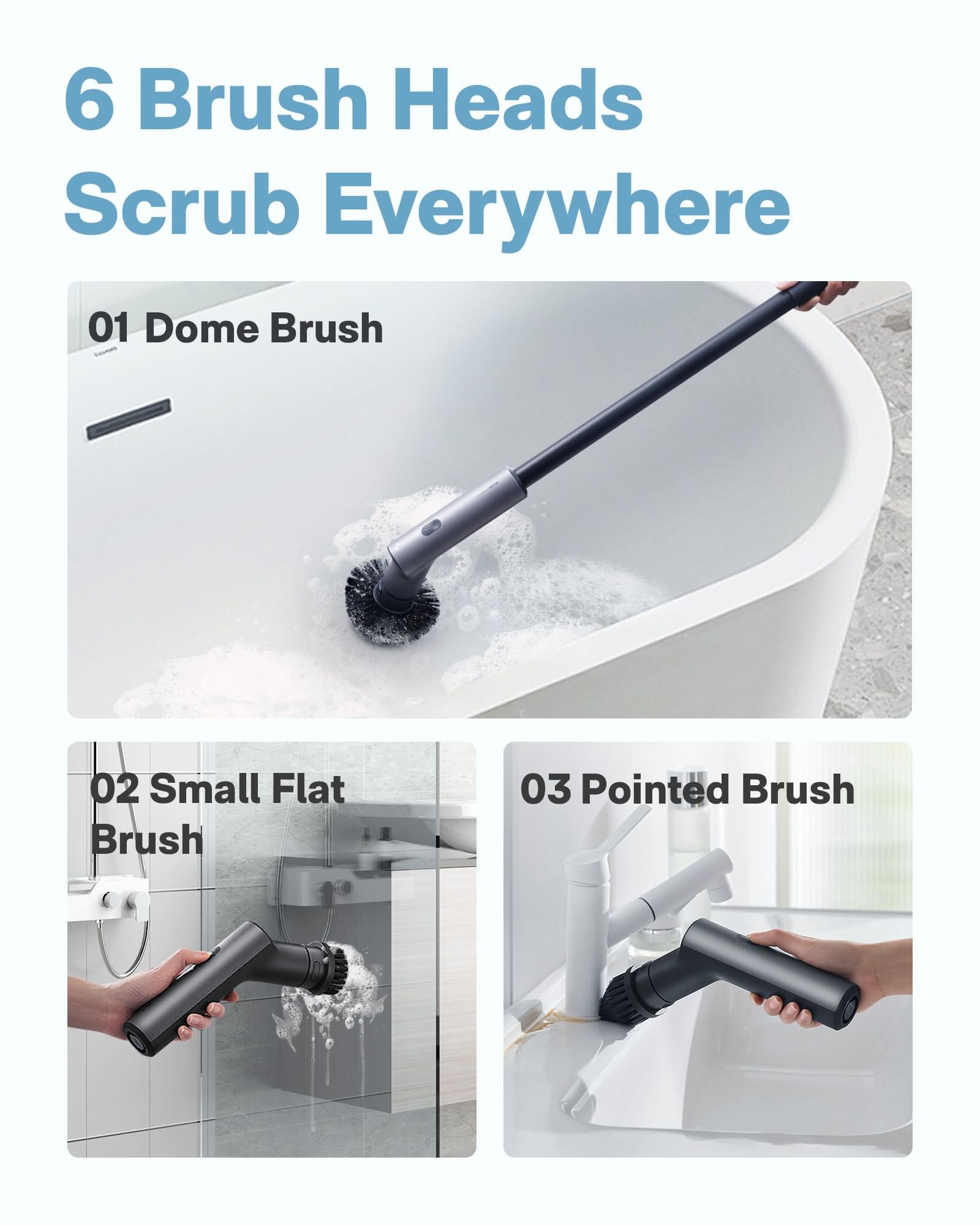 6 Brush Heads
Scrub Everywhere

01 Dome Brush

02 Small Flat Brush

03 Pointed Brush