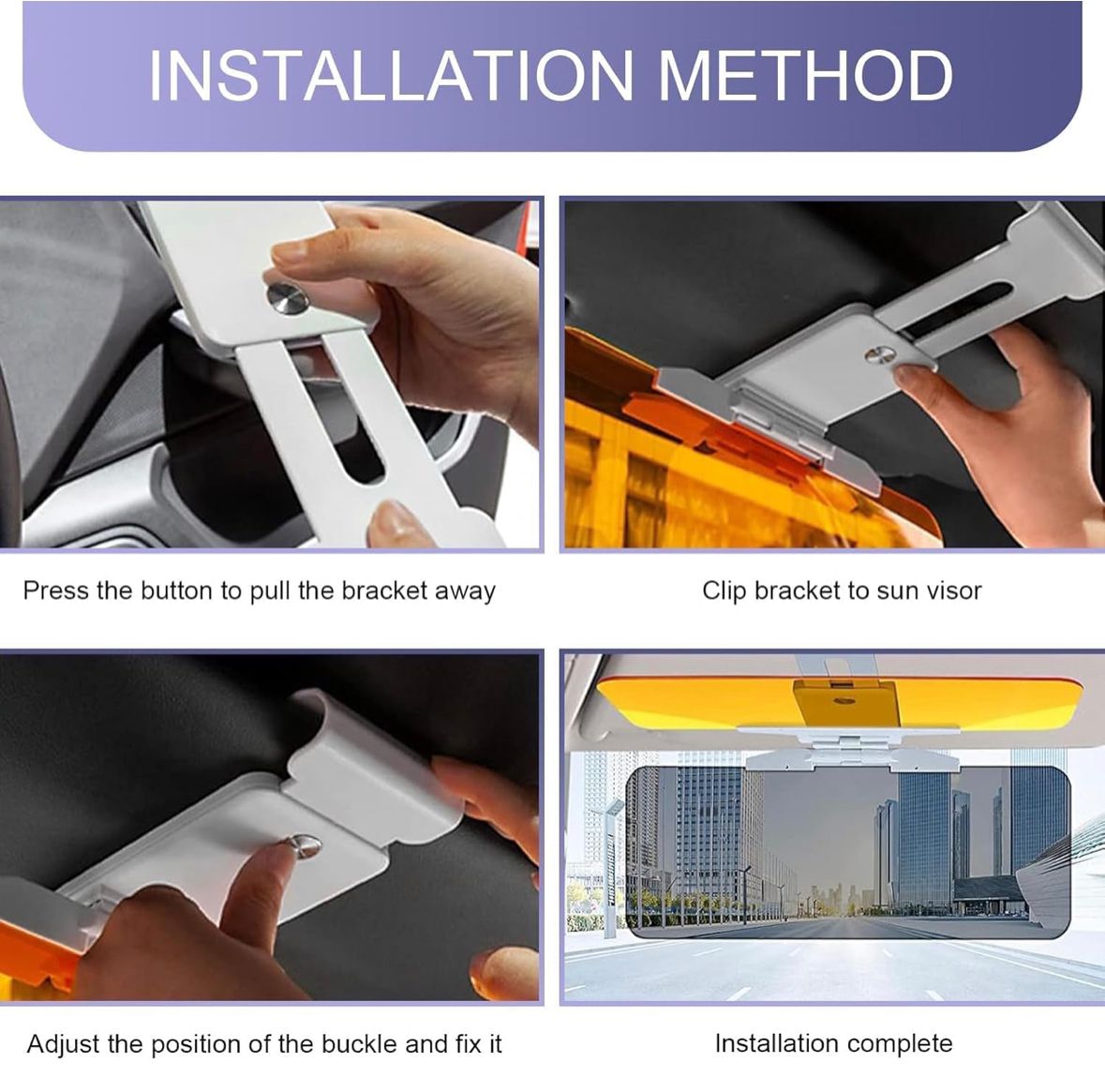 INSTALLATION METHOD

Press the button to pull the bracket away

Clip bracket to sun visor

Adjust the position of the buckle and fix it

Installation complete